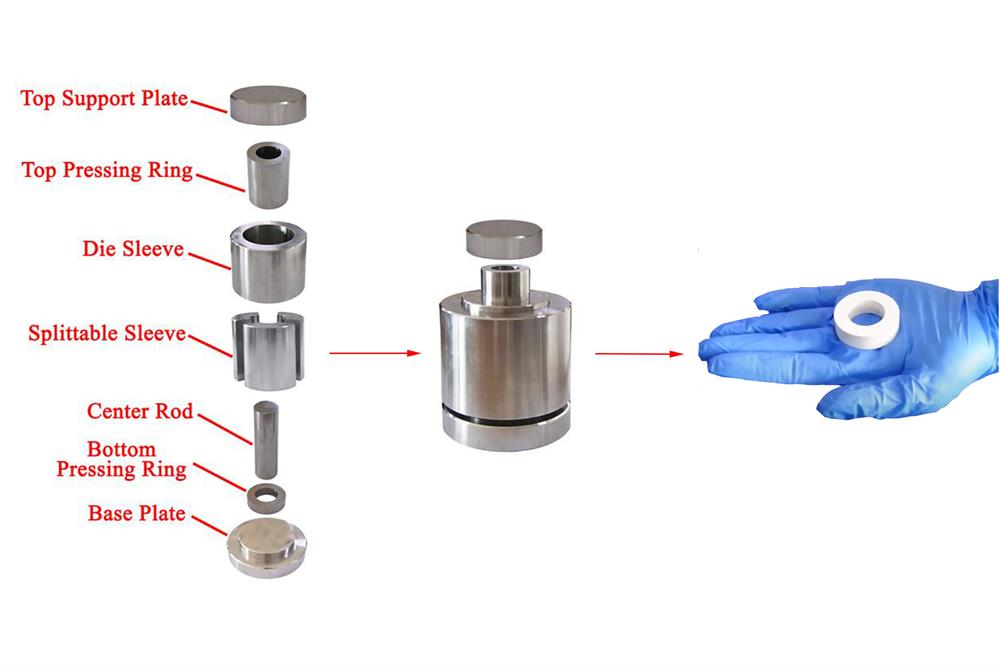 Top Support Plate
Top Pressing Ring
Die Sleeve
Splittable Sleeve
Center Rod
Bottom Pressing Ring
Base Plate