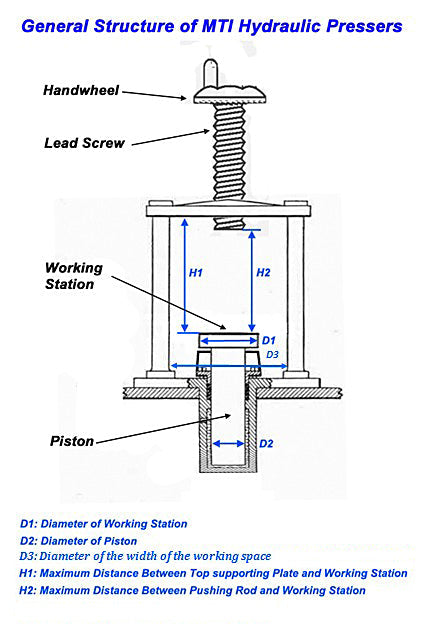 General Structure of MTI Hydraulic Pressers

Handwheel

Lead Screw

Working Station

H1

H2

D1

D3

Piston

D2

D1: Diameter of Working Station
D2: Diameter of Piston
D3: Diameter of the width of the working space
H1: Maximum Distance Between Top supporting Plate and Working Station
H2: Maximum Distance Between Pushing Rod and Working Station